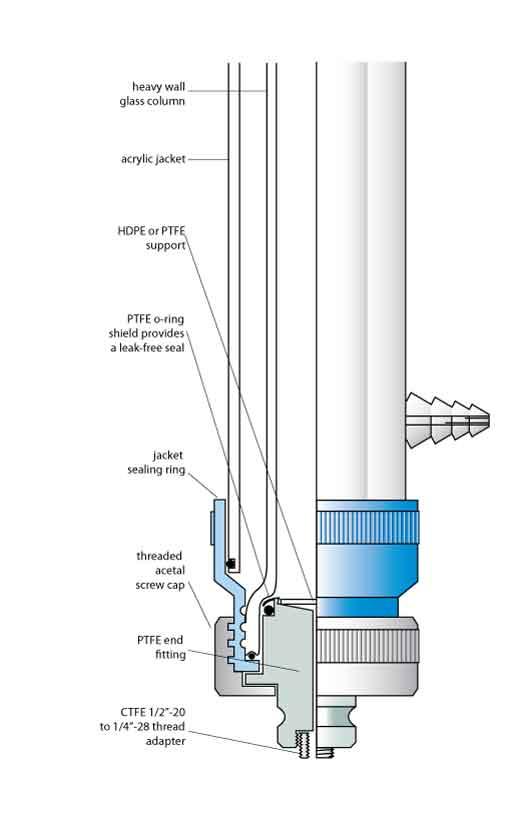 heavy wall glass column

acrylic jacket

HDPE or PTFE support

PTFE o-ring shield provides a leak-free seal

jacket sealing ring

threaded acetal screw cap

PTFE end fitting

CTFE 1/2"-20 to 1/4"-28 thread adapter